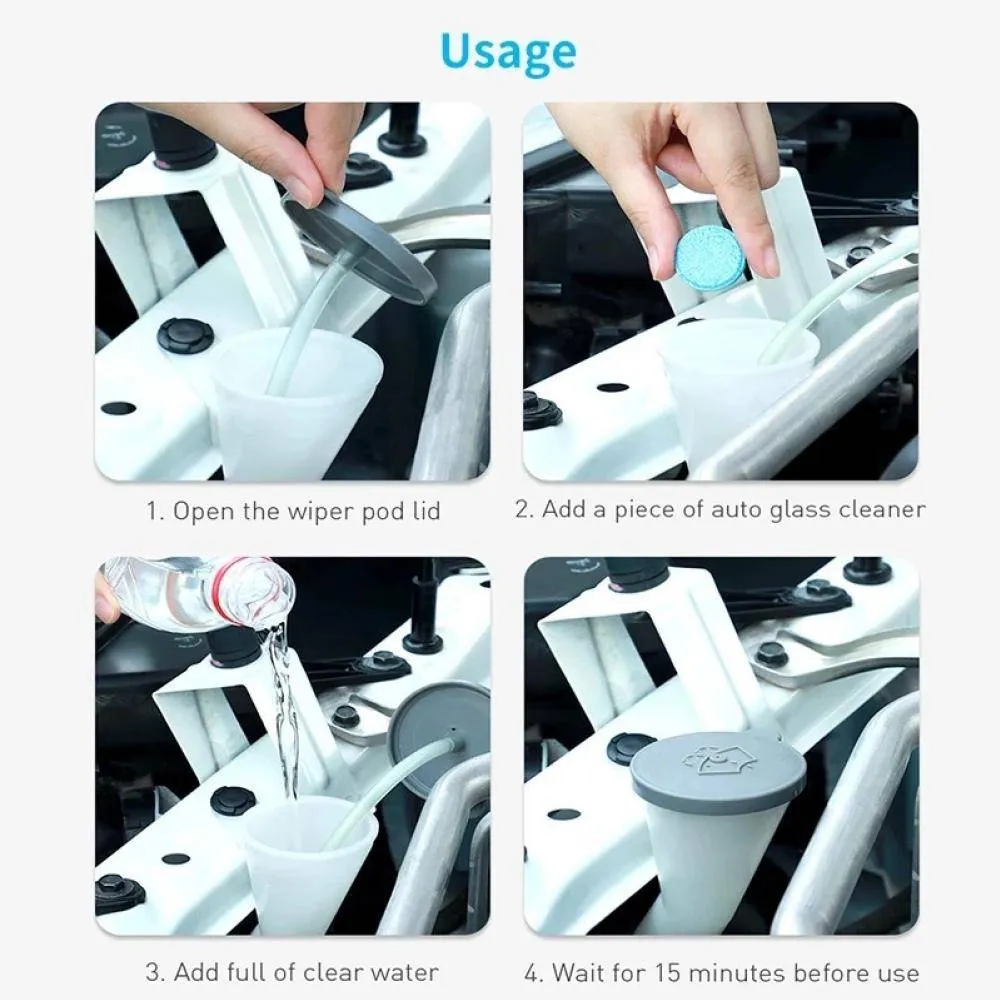 Usage

1. Open the wiper pod lid

2. Add a piece of auto glass cleaner

3. Add full of clear water

4. Wait for 15 minutes before use