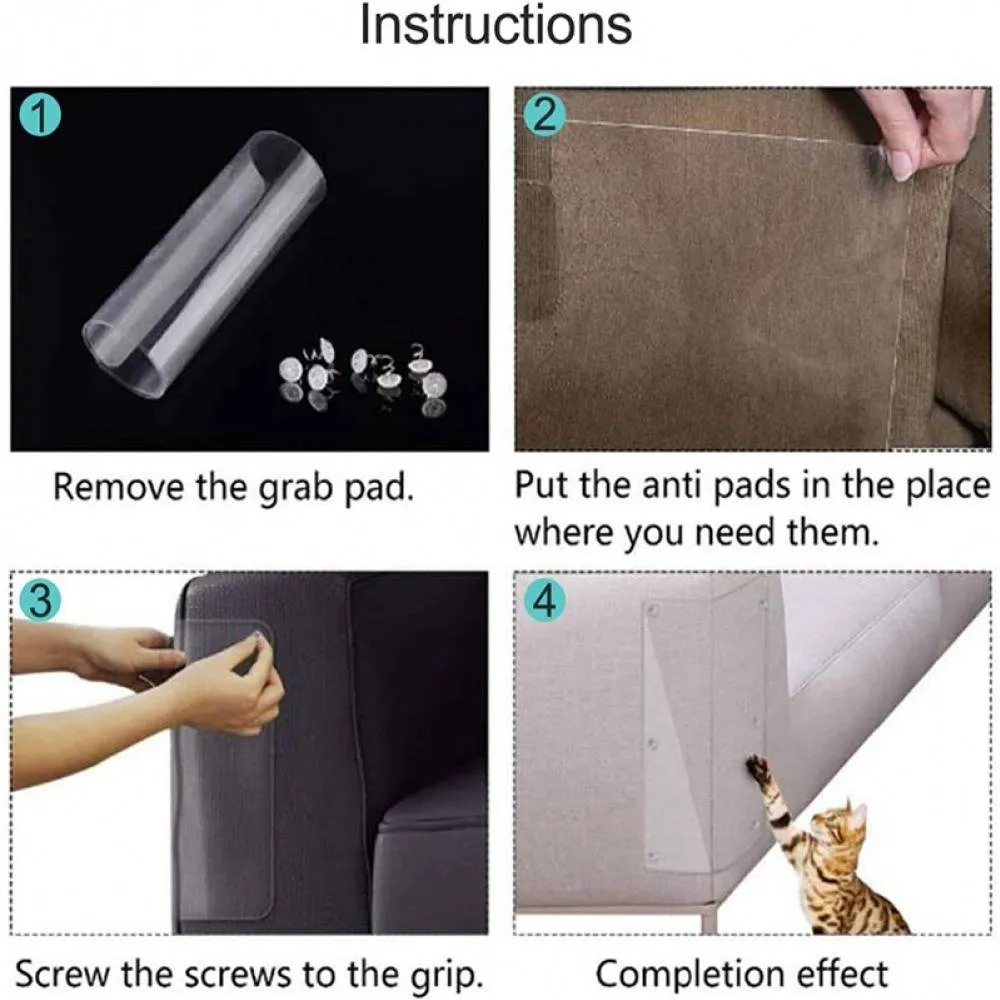 Instructions

1

Remove the grab pad.

2

Put the anti pads in the place where you need them.

3

Screw the screws to the grip.

4

Completion effect