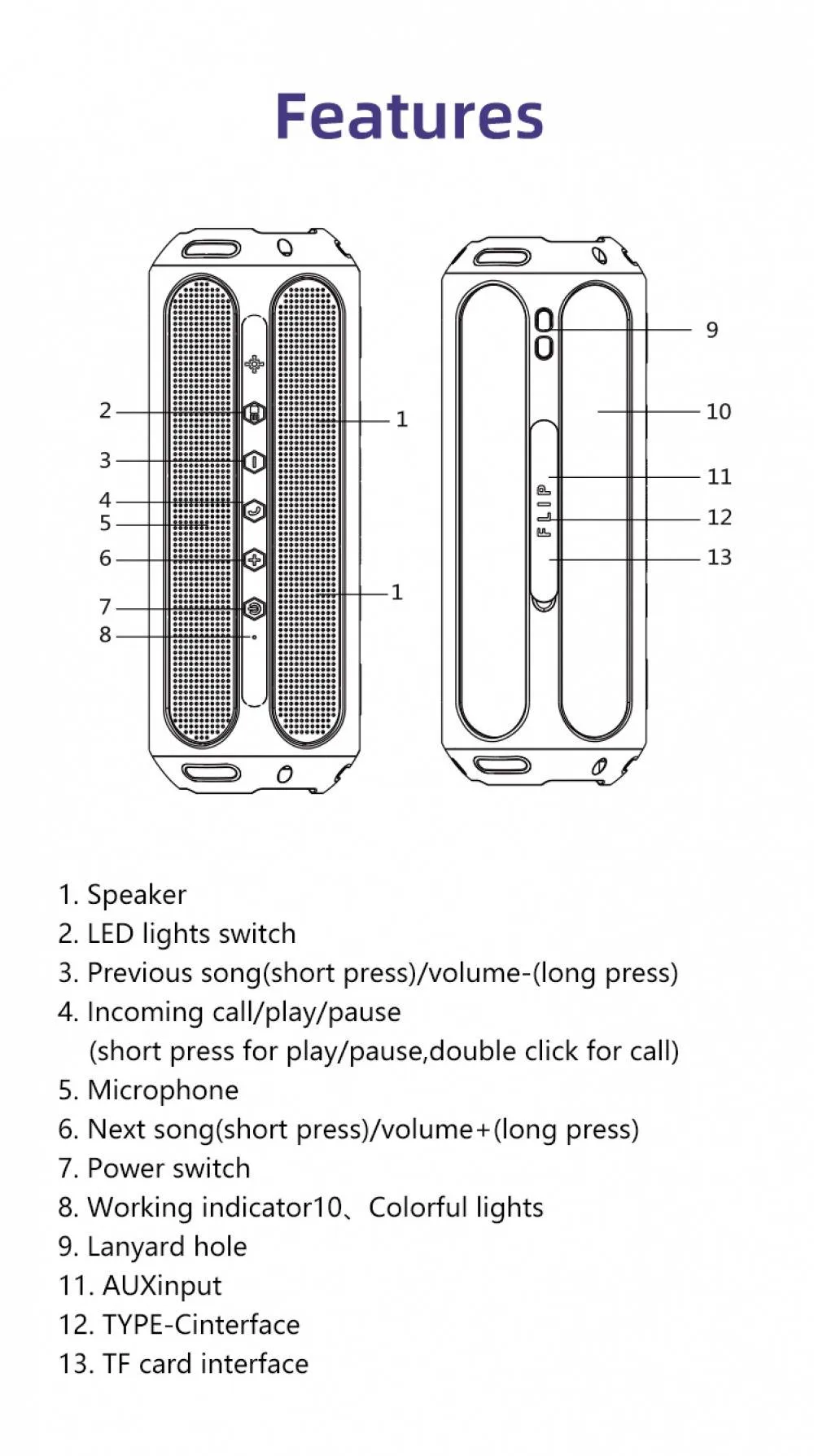 Features

2
3
4
5
6
7
8
1
1

9
10
11
12
13
FLIP

1. Speaker
2. LED lights switch
3. Previous song(short press)/volume-(long press)
4. Incoming call/play/pause
(short press for play/pause,double click for call)
5. Microphone
6. Next song(short press)/volume+(long press)
7. Power switch
8. Working indicator10、Colorful lights
9. Lanyard hole
11. AUXinput
12. TYPE-Cinterface
13. TF card interface