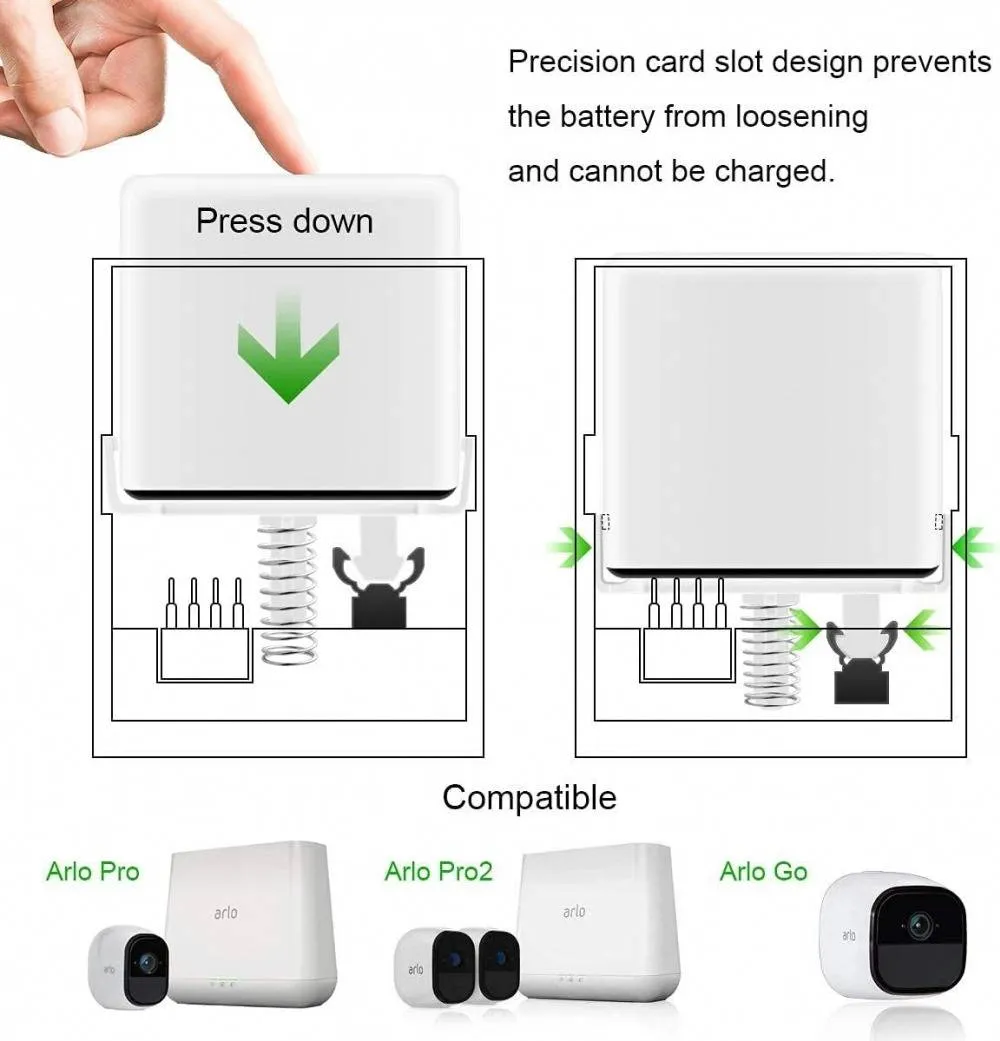 Precision card slot design prevents the battery from loosening and cannot be charged.

Press down

Compatible

Arlo Pro

arlo

arlo

Arlo Pro2

arlo

arlo

Arlo Go

arlo