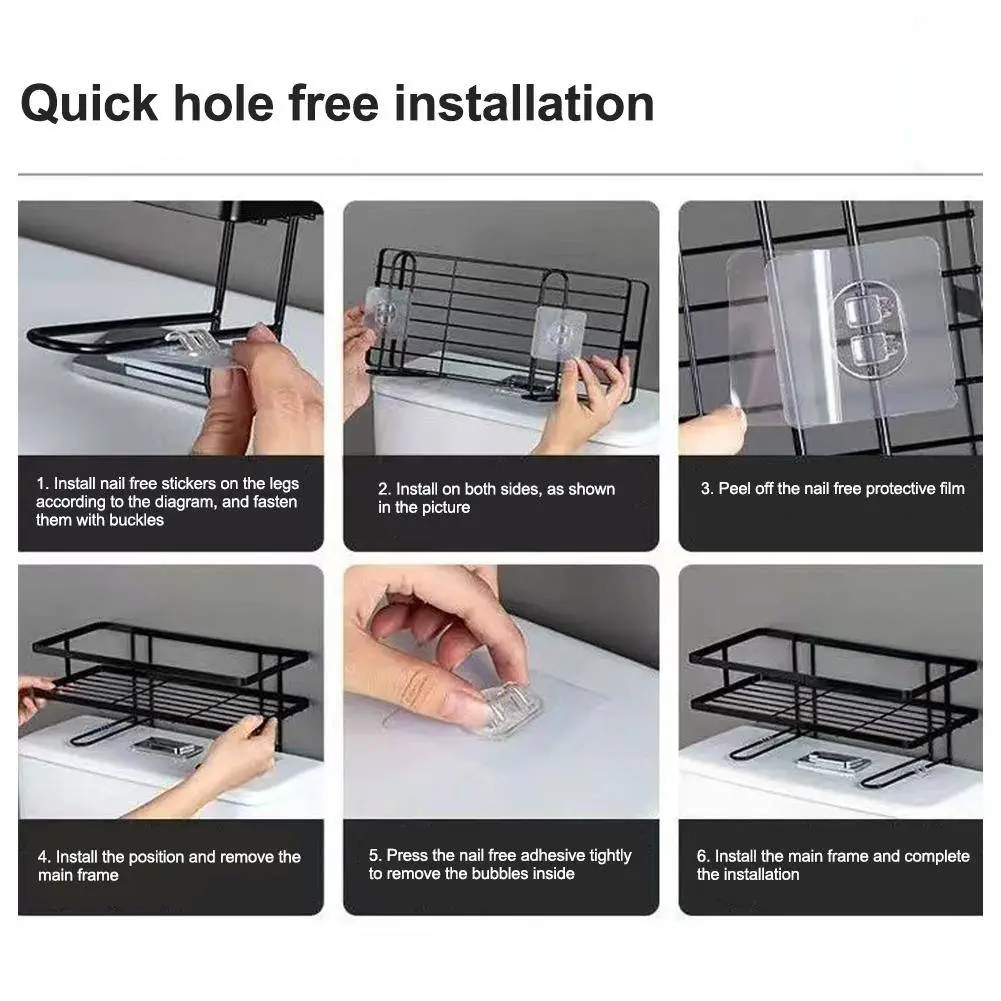 Quick hole free installation

1. Install nail free stickers on the legs according to the diagram, and fasten them with buckles

2. Install on both sides, as shown in the picture

3. Peel off the nail free protective film

4. Install the position and remove the main frame

5. Press the nail free adhesive tightly to remove the bubbles inside

6. Install the main frame and complete the installation