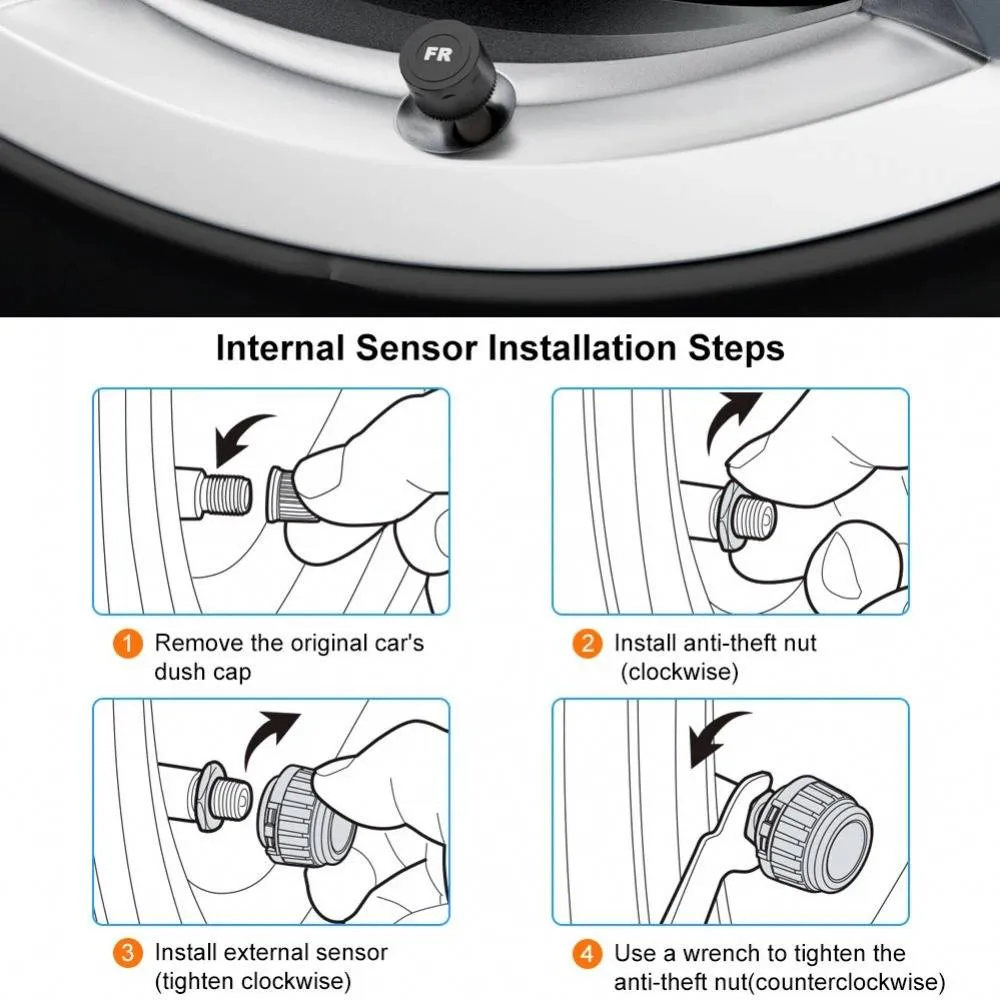 FR

Internal Sensor Installation Steps

1 Remove the original car's dush cap

2 Install anti-theft nut (clockwise)

3 Install external sensor (tighten clockwise)

4 Use a wrench to tighten the anti-theft nut(counterclockwise)