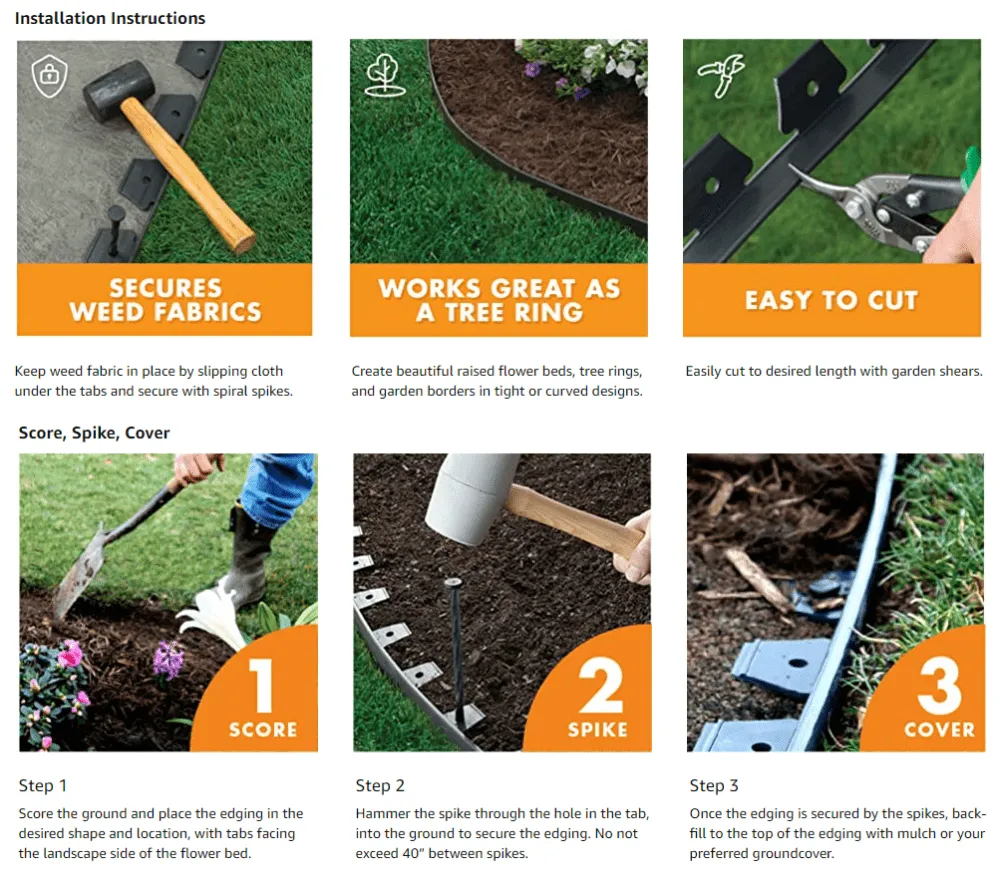 Installation Instructions

SECURES WEED FABRICS

Keep weed fabric in place by slipping cloth under the tabs and secure with spiral spikes.

WORKS GREAT AS A TREE RING

Create beautiful raised flower beds, tree rings, and garden borders in tight or curved designs.

EASY TO CUT

Easily cut to desired length with garden shears.

Score, Spike, Cover

1 SCORE

Step 1

Score the ground and place the edging in the desired shape and location, with tabs facing the landscape side of the flower bed.

2 SPIKE

Step 2

Hammer the spike through the hole in the tab, into the ground to secure the edging. No not exceed 40" between spikes.

3 COVER

Step 3

Once the edging is secured by the spikes, backfill to the top of the edging with mulch or your preferred groundcover.