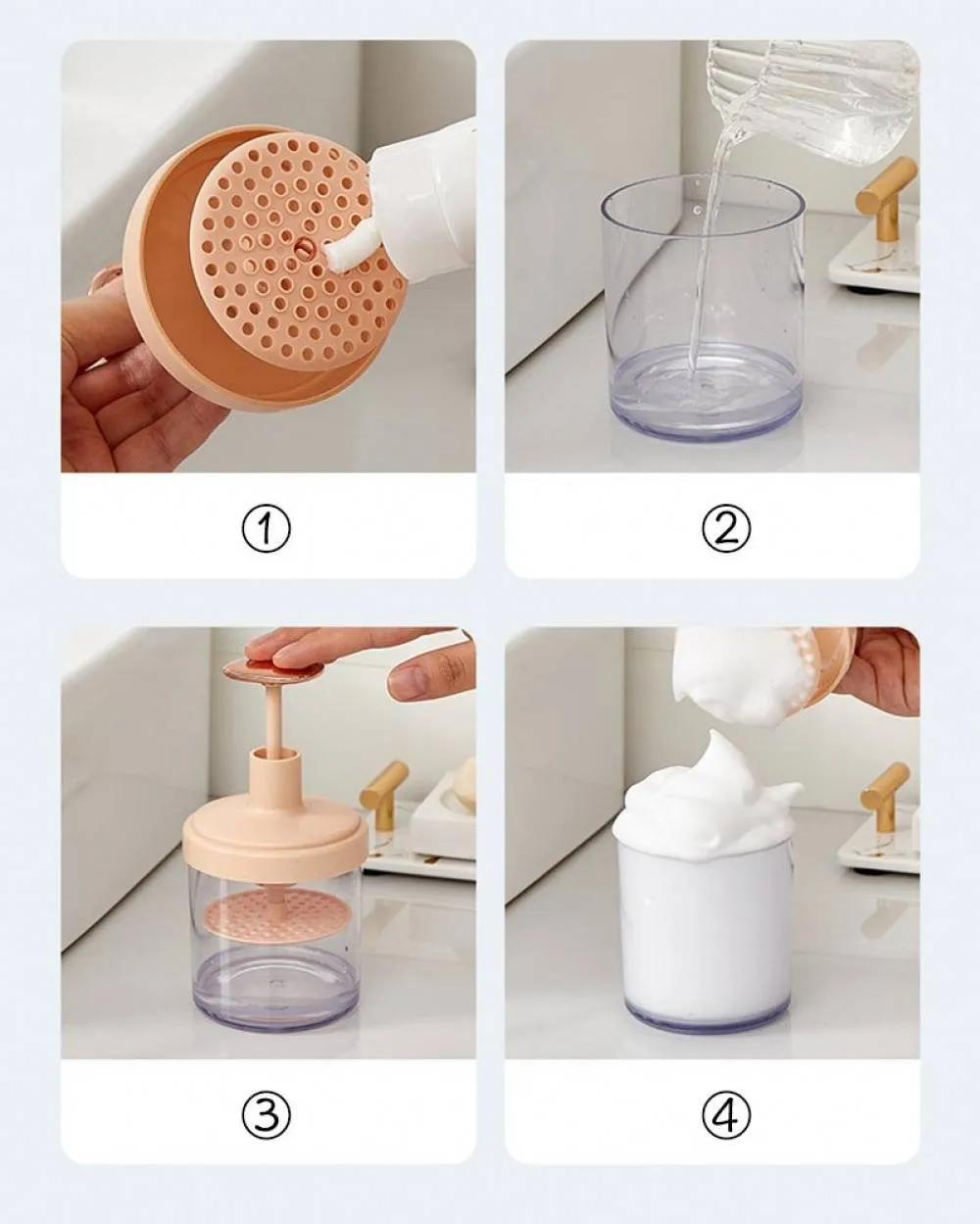 ①

②

③

④