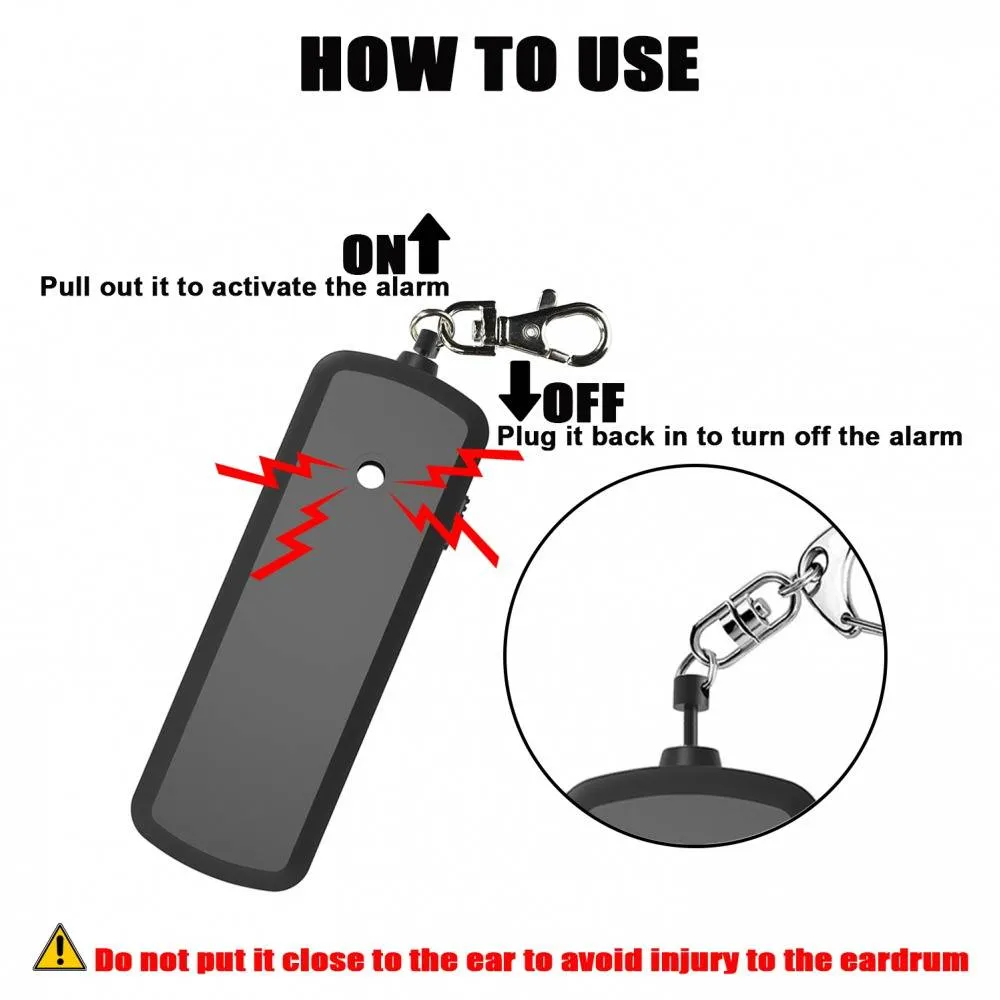 HOW TO USE

ON

Pull out it to activate the alarm

OFF

Plug it back in to turn off the alarm

Do not put it close to the ear to avoid injury to the eardrum