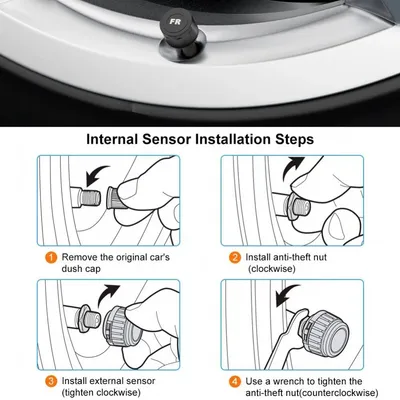 FR

Internal Sensor Installation Steps

1 Remove the original car's dush cap

2 Install anti-theft nut (clockwise)

3 Install external sensor (tighten clockwise)

4 Use a wrench to tighten the anti-theft nut(counterclockwise)