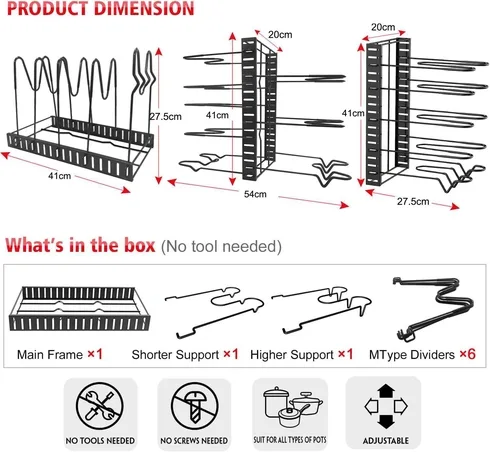 PRODUCT DIMENSION

27.5cm
41cm

20cm
41cm
54cm

20cm
41cm
27.5cm

What's in the box (No tool needed)

Main Frame ×1
Shorter Support ×1
Higher Support ×1
MType Dividers ×6

NO TOOLS NEEDED
NO SCREWS NEEDED
SUIT FOR ALL TYPES OF POTS
ADJUSTABLE