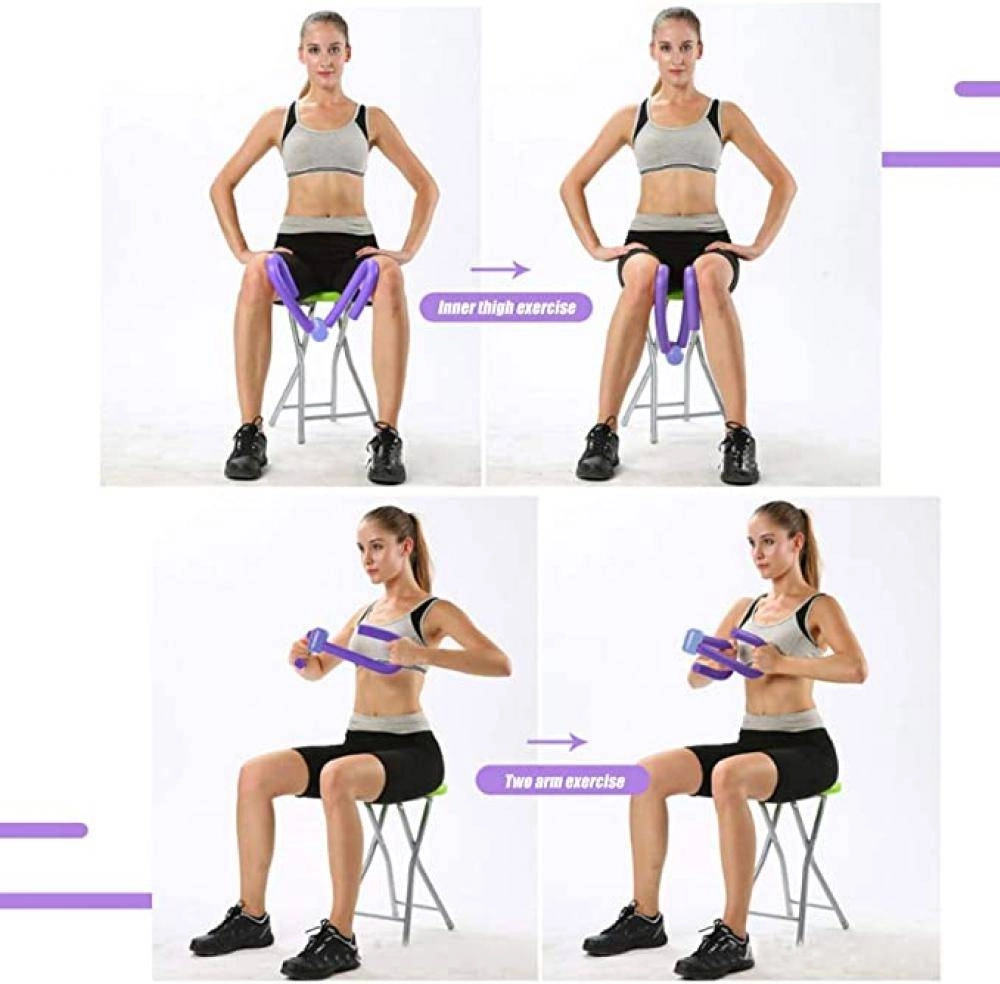 Inner thigh exercise

Two arm exercise