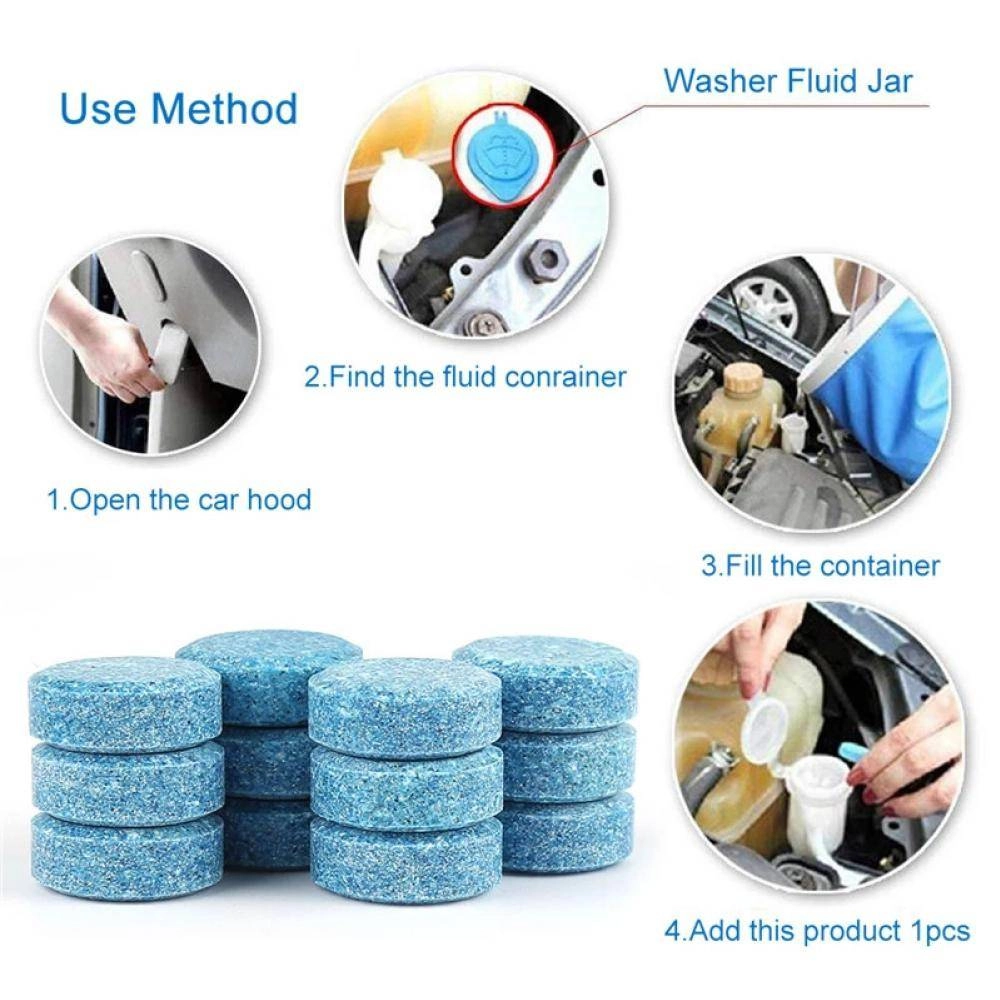 Use Method

Washer Fluid Jar

1.Open the car hood

2.Find the fluid conrainer

3.Fill the container

4.Add this product 1pcs