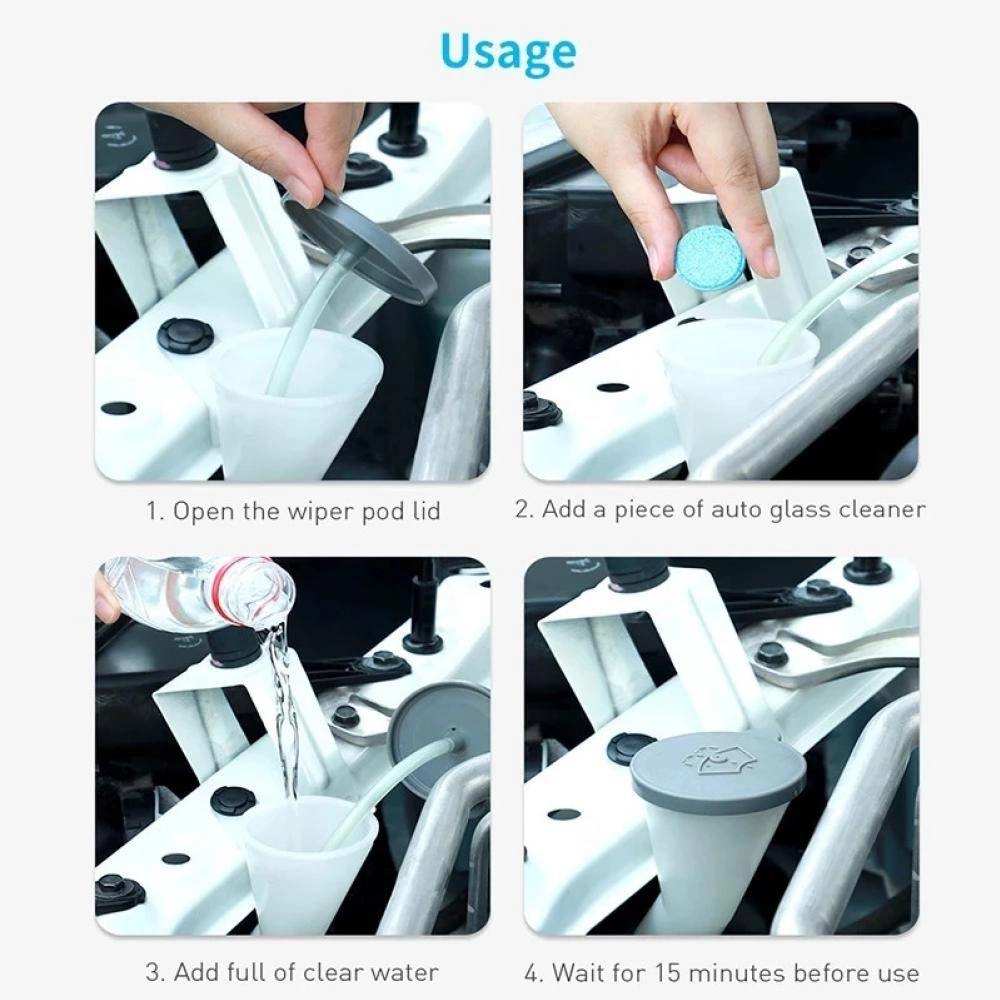 Usage

1. Open the wiper pod lid

2. Add a piece of auto glass cleaner

3. Add full of clear water

4. Wait for 15 minutes before use