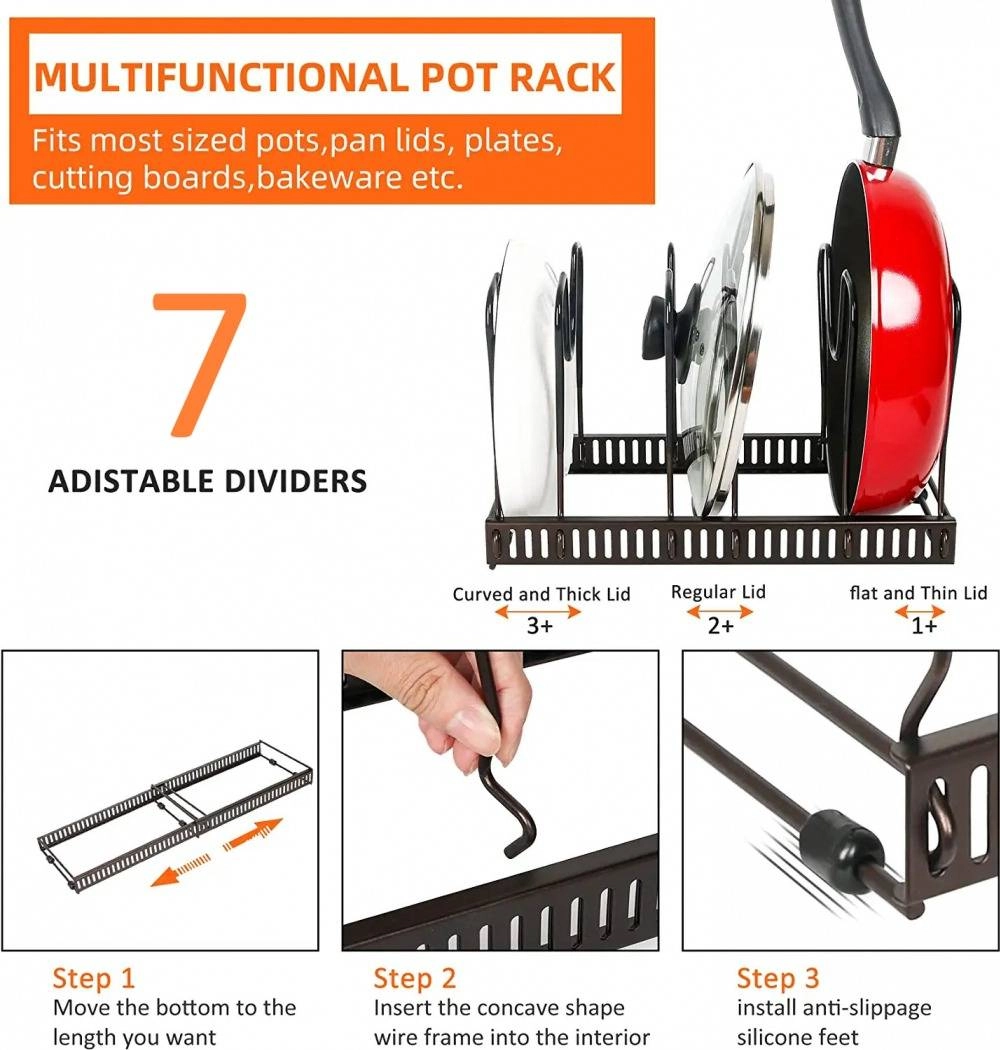 MULTIFUNCTIONAL POT RACK

Fits most sized pots,pan lids, plates, cutting boards,bakeware etc.

7

ADISTABLE DIVIDERS

Curved and Thick Lid
3+

Regular Lid
2+

flat and Thin Lid
1+

Step 1
Move the bottom to the length you want

Step 2
Insert the concave shape wire frame into the interior

Step 3
install anti-slippage silicone feet