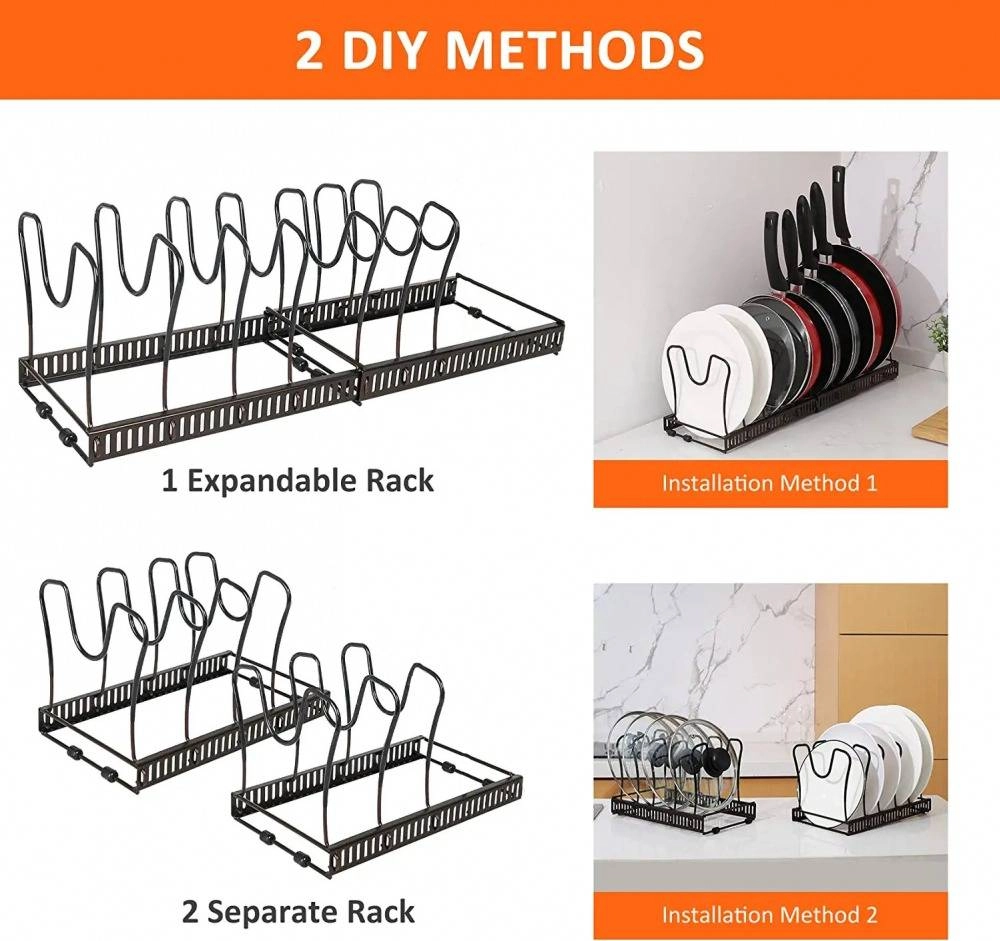 2 DIY METHODS

1 Expandable Rack

Installation Method 1

2 Separate Rack

Installation Method 2