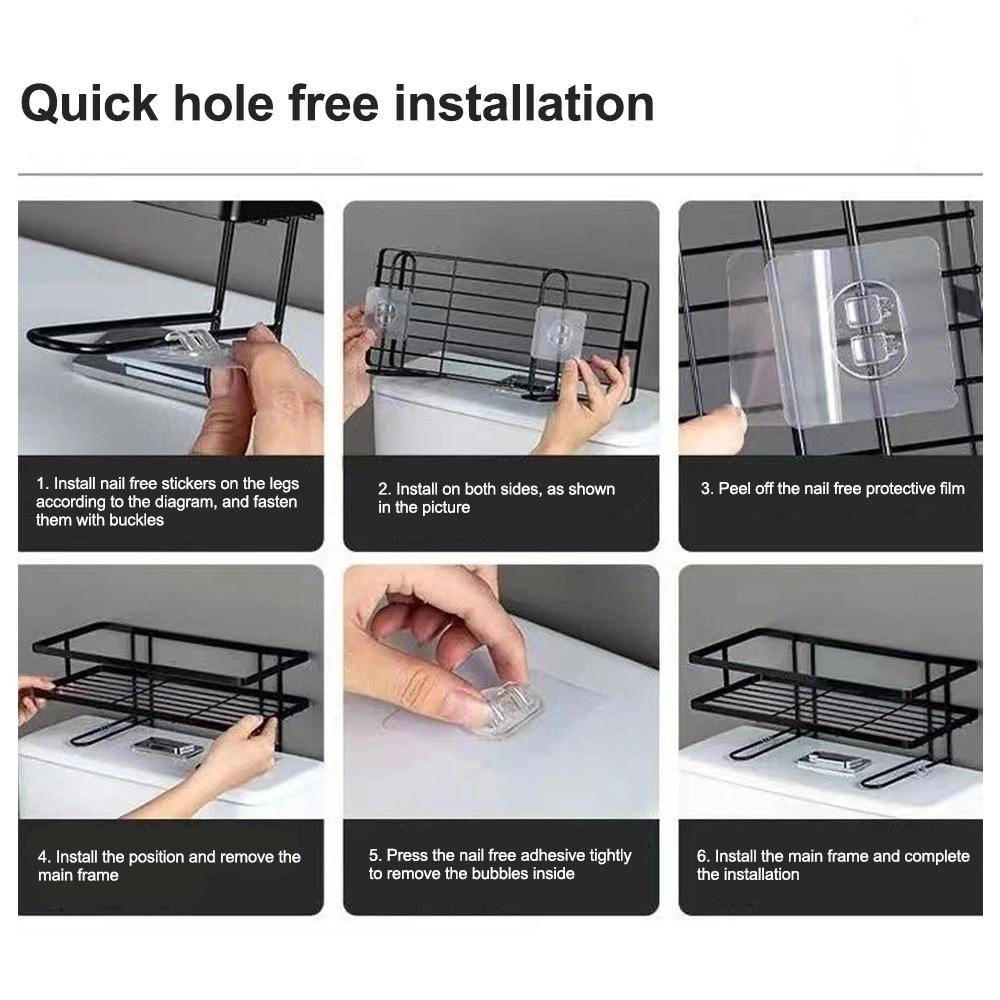 Quick hole free installation

1. Install nail free stickers on the legs according to the diagram, and fasten them with buckles

2. Install on both sides, as shown in the picture

3. Peel off the nail free protective film

4. Install the position and remove the main frame

5. Press the nail free adhesive tightly to remove the bubbles inside

6. Install the main frame and complete the installation