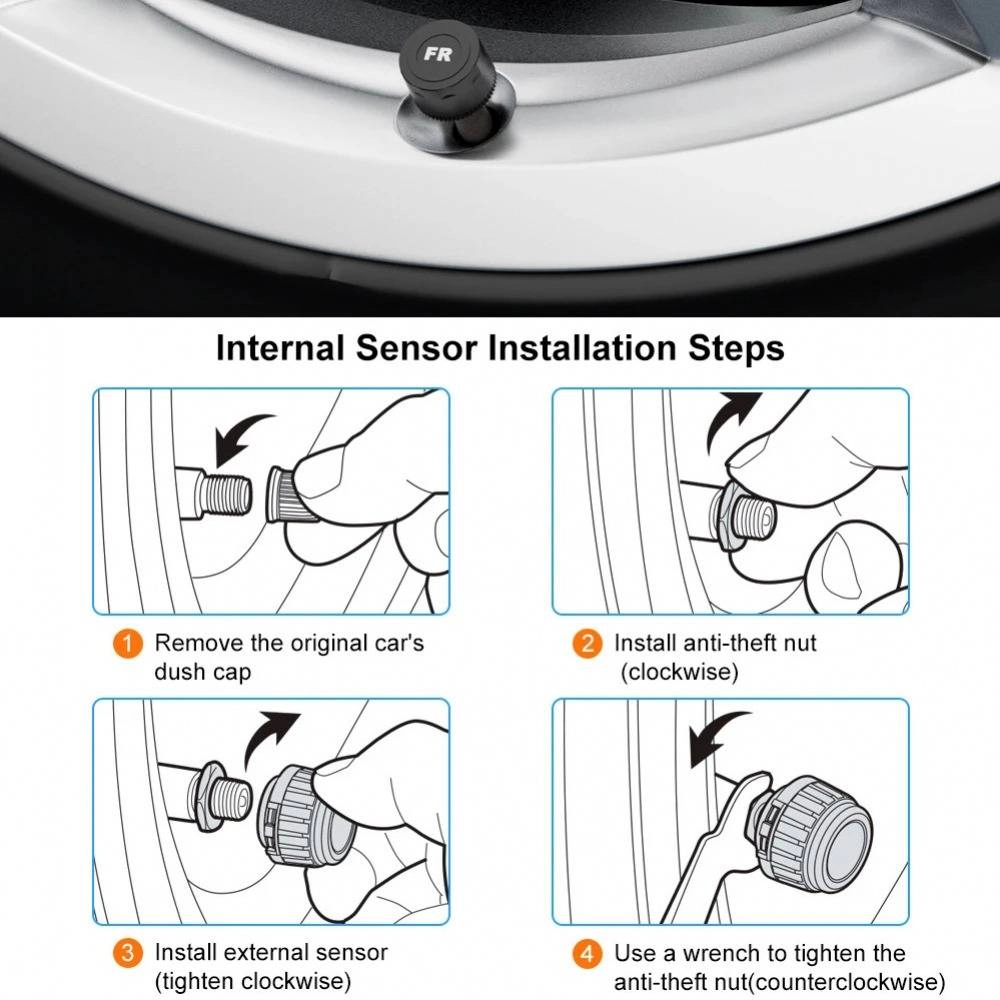 FR

Internal Sensor Installation Steps

1 Remove the original car's dush cap

2 Install anti-theft nut (clockwise)

3 Install external sensor (tighten clockwise)

4 Use a wrench to tighten the anti-theft nut(counterclockwise)