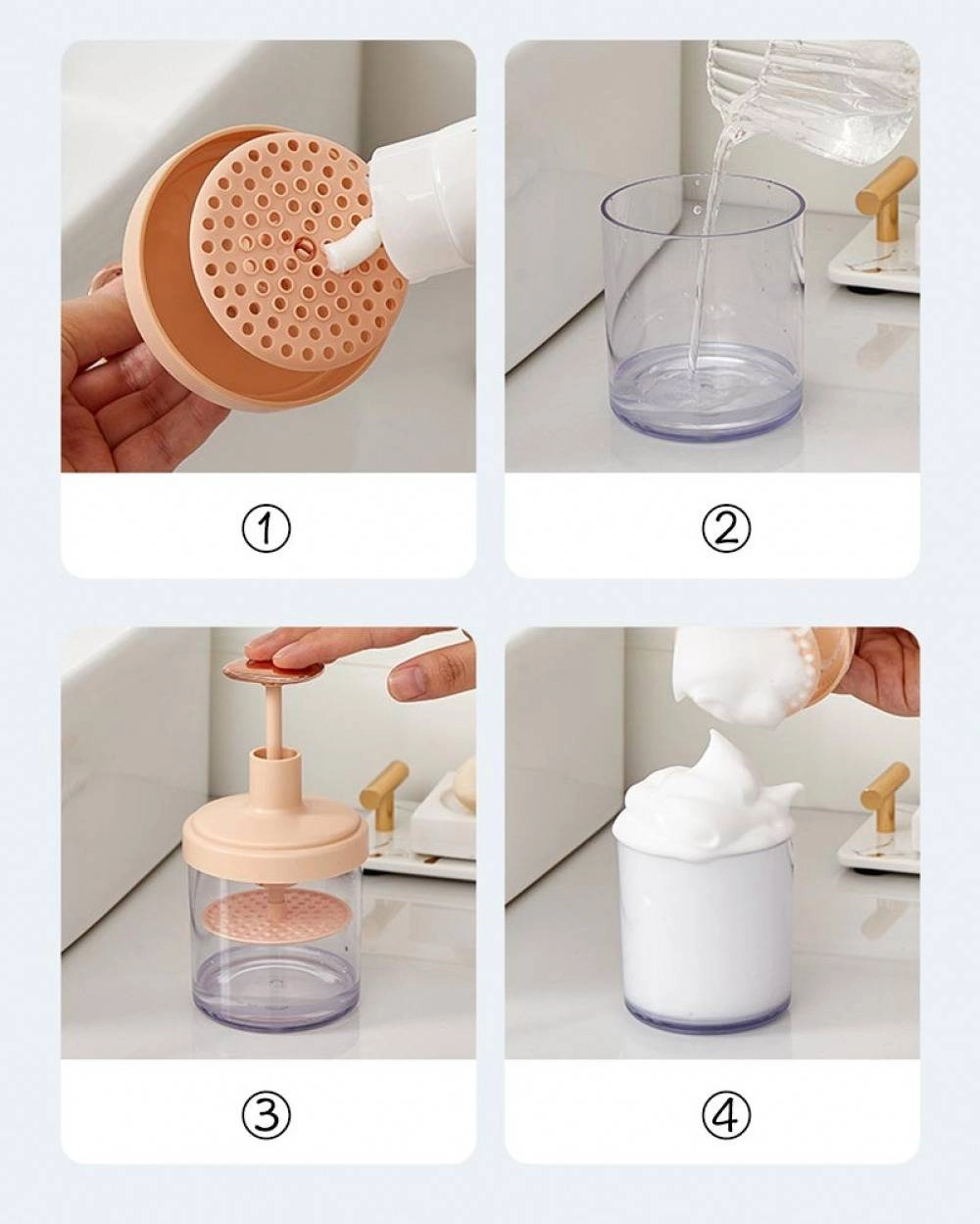 ①

②

③

④