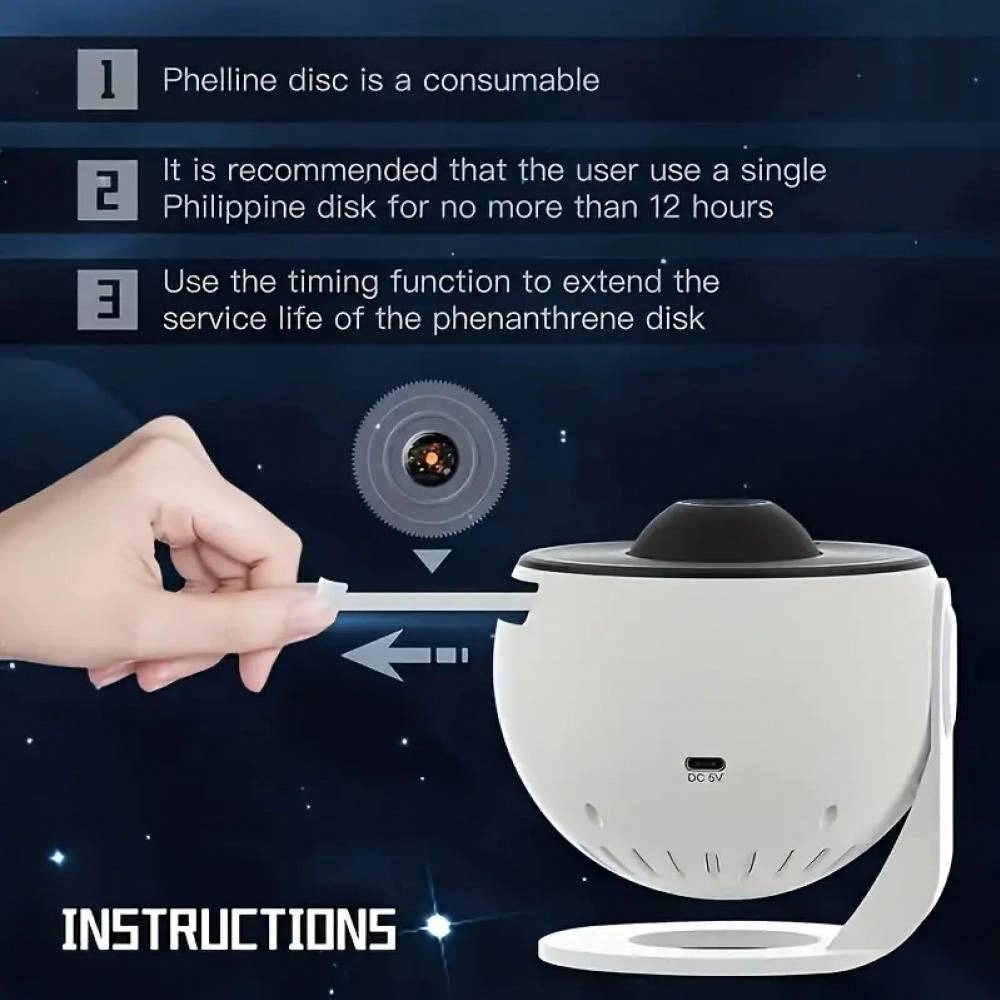 1 Phelline disc is a consumable

2 It is recommended that the user use a single Philippine disk for no more than 12 hours

3 Use the timing function to extend the service life of the phenanthrene disk

DC 5V

INSTRUCTIONS