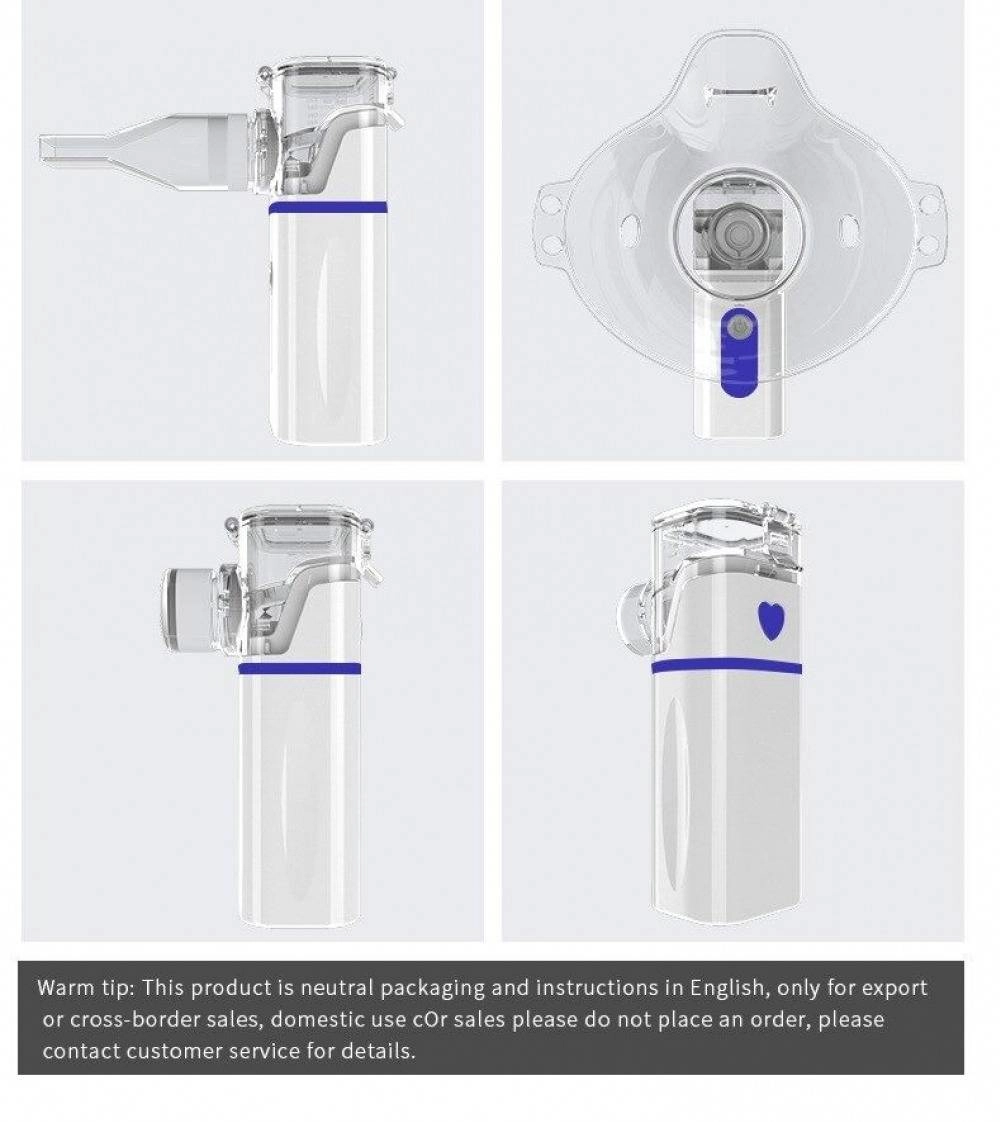 Warm tip: This product is neutral packaging and instructions in English, only for export or cross-border sales, domestic use cOr sales please do not place an order, please contact customer service for details.